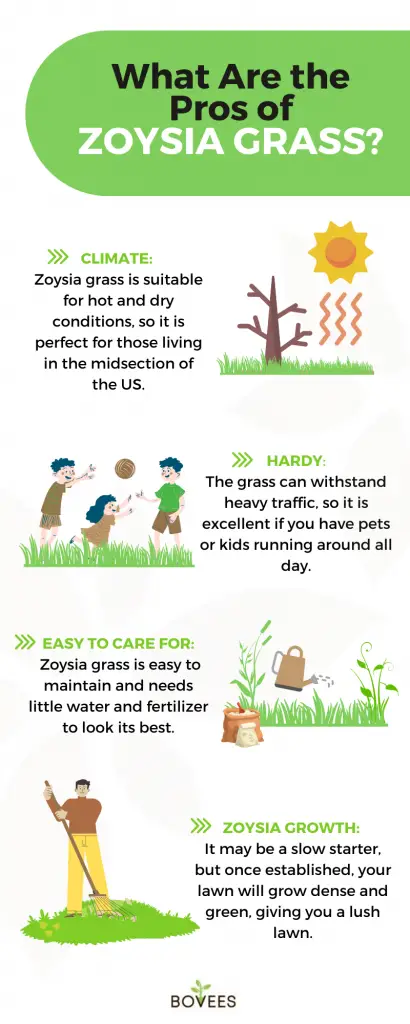 What Are the Pros of ZOYSIA GRASS?

CLIMATE:
Zoysia grass is suitable for hot and dry conditions, so it is perfect for those living in the midsection of the US.

HARDY:
The grass can withstand heavy traffic, so it is excellent if you have pets or kids running around all day.

EASY TO CARE FOR:
Zoysia grass is easy to maintain and needs little water and fertilizer to look its best.

ZOYSIA GROWTH:
It may be a slow starter, but once established, your lawn will grow dense and green, giving you a lush lawn.

BOVEES