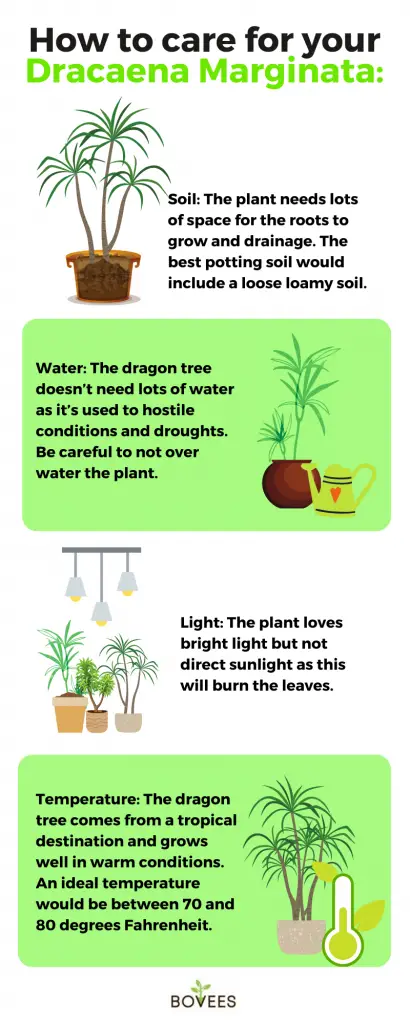 How to care for your Dracaena Marginata:

Soil: The plant needs lots of space for the roots to grow and drainage. The best potting soil would include a loose loamy soil.

Water: The dragon tree doesn't need lots of water as it's used to hostile conditions and droughts. Be careful to not over water the plant.

Light: The plant loves bright light but not direct sunlight as this will burn the leaves.

Temperature: The dragon tree comes from a tropical destination and grows well in warm conditions. An ideal temperature would be between 70 and 80 degrees Fahrenheit.

BOVEES