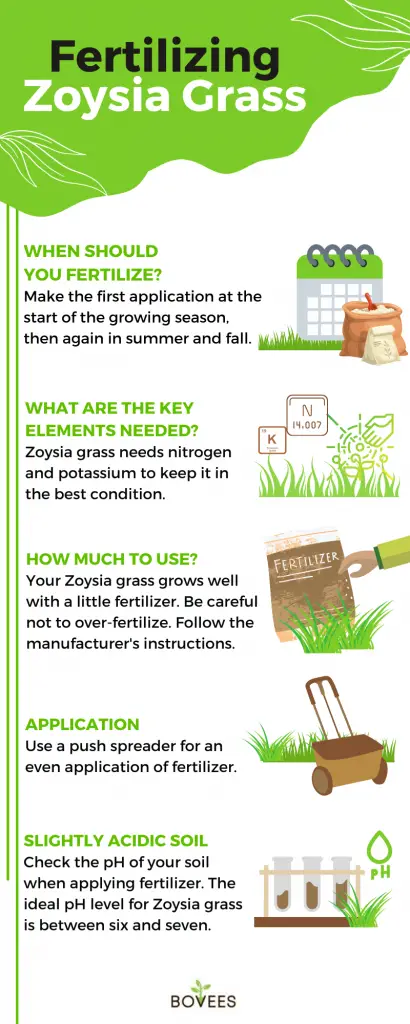 Fertilizing Zoysia Grass

WHEN SHOULD YOU FERTILIZE?
Make the first application at the start of the growing season, then again in summer and fall.

WHAT ARE THE KEY ELEMENTS NEEDED?
Zoysia grass needs nitrogen and potassium to keep it in the best condition.

N
14.007

K

HOW MUCH TO USE?
Your Zoysia grass grows well with a little fertilizer. Be careful not to over-fertilize. Follow the manufacturer's instructions.

FERTILIZER

APPLICATION
Use a push spreader for an even application of fertilizer.

SLIGHTLY ACIDIC SOIL
Check the pH of your soil when applying fertilizer. The ideal pH level for Zoysia grass is between six and seven.

pH

BOVEES