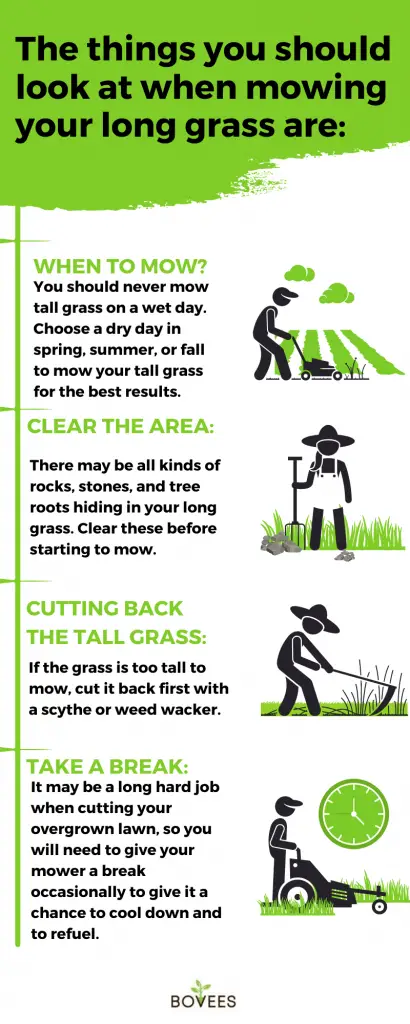 The things you should look at when mowing your long grass are:

WHEN TO MOW?
You should never mow tall grass on a wet day. Choose a dry day in spring, summer, or fall to mow your tall grass for the best results.

CLEAR THE AREA:
There may be all kinds of rocks, stones, and tree roots hiding in your long grass. Clear these before starting to mow.

CUTTING BACK THE TALL GRASS:
If the grass is too tall to mow, cut it back first with a scythe or weed wacker.

TAKE A BREAK:
It may be a long hard job when cutting your overgrown lawn, so you will need to give your mower a break occasionally to give it a chance to cool down and to refuel.

BOVEES