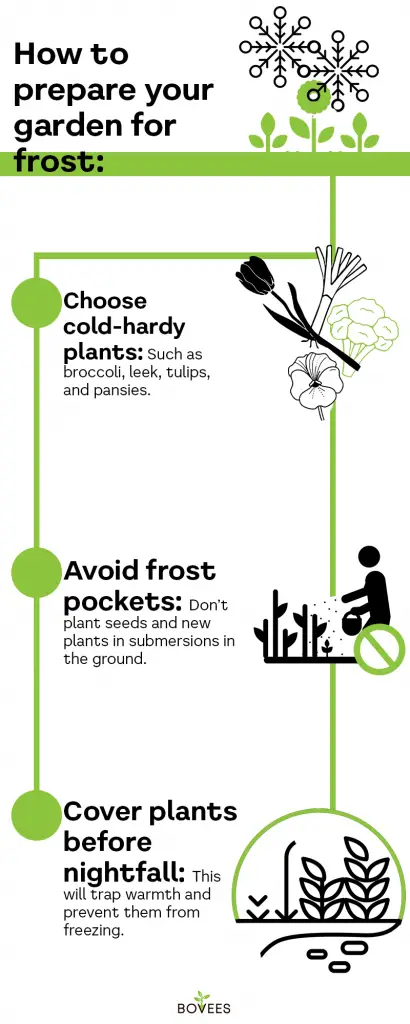 How to prepare your garden for frost:

Choose cold-hardy plants: Such as broccoli, leek, tulips, and pansies.

Avoid frost pockets: Don't plant seeds and new plants in submersions in the ground.

Cover plants before nightfall: This will trap warmth and prevent them from freezing.

BOVEES