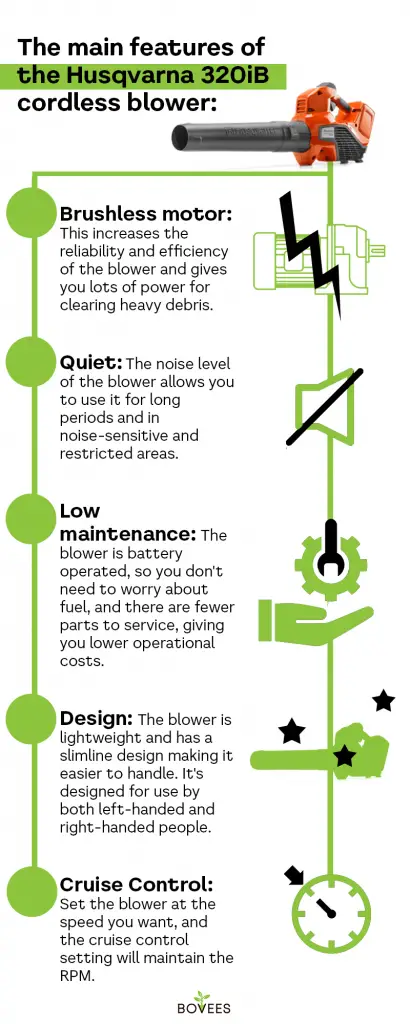 The main features of the Husqvarna 320iB cordless blower:

Brushless motor: This increases the reliability and efficiency of the blower and gives you lots of power for clearing heavy debris.

Quiet: The noise level of the blower allows you to use it for long periods and in noise-sensitive and restricted areas.

Low maintenance: The blower is battery operated, so you don't need to worry about fuel, and there are fewer parts to service, giving you lower operational costs.

Design: The blower is lightweight and has a slimline design making it easier to handle. It's designed for use by both left-handed and right-handed people.

Cruise Control: Set the blower at the speed you want, and the cruise control setting will maintain the RPM.

BOVEES