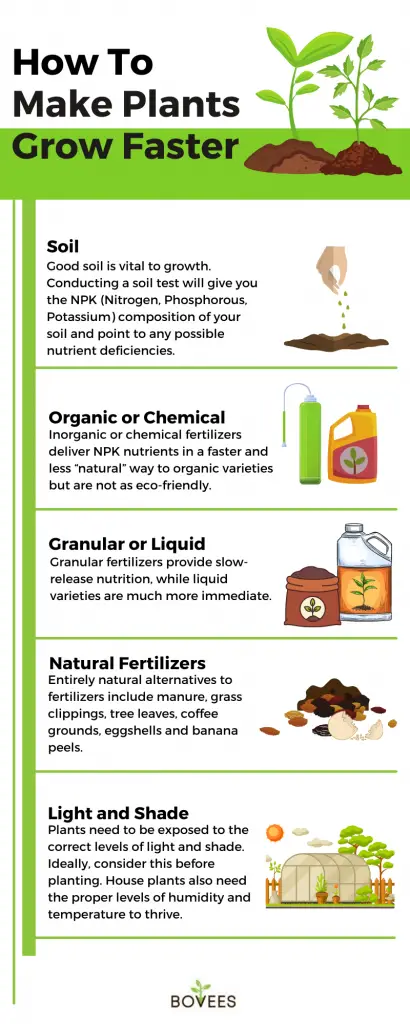 How To
Make Plants
Grow Faster

Soil
Good soil is vital to growth. Conducting a soil test will give you the NPK (Nitrogen, Phosphorous, Potassium) composition of your soil and point to any possible nutrient deficiencies.

Organic or Chemical
Inorganic or chemical fertilizers deliver NPK nutrients in a faster and less "natural" way to organic varieties but are not as eco-friendly.

Granular or Liquid
Granular fertilizers provide slow-release nutrition, while liquid varieties are much more immediate.

Natural Fertilizers
Entirely natural alternatives to fertilizers include manure, grass clippings, tree leaves, coffee grounds, eggshells and banana peels.

Light and Shade
Plants need to be exposed to the correct levels of light and shade. Ideally, consider this before planting. House plants also need the proper levels of humidity and temperature to thrive.

BOVEES