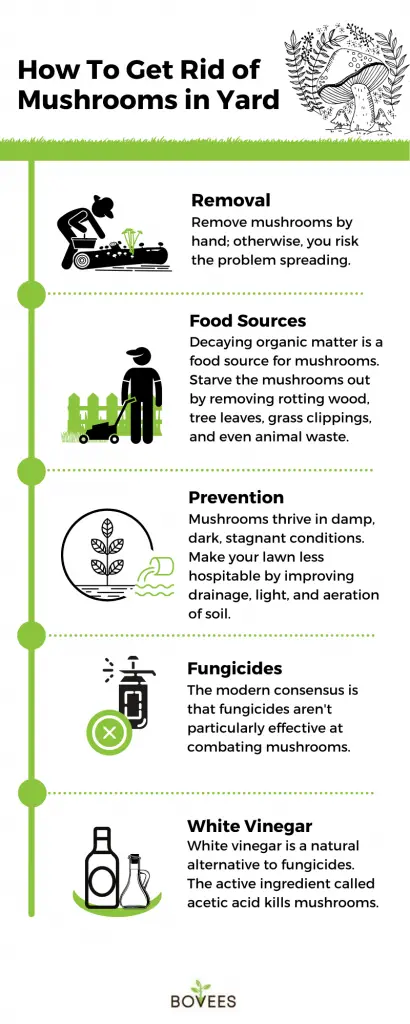 How To Get Rid of Mushrooms in Yard

Removal
Remove mushrooms by hand; otherwise, you risk the problem spreading.

Food Sources
Decaying organic matter is a food source for mushrooms. Starve the mushrooms out by removing rotting wood, tree leaves, grass clippings, and even animal waste.

Prevention
Mushrooms thrive in damp, dark, stagnant conditions. Make your lawn less hospitable by improving drainage, light, and aeration of soil.

Fungicides
The modern consensus is that fungicides aren't particularly effective at combating mushrooms.

White Vinegar
White vinegar is a natural alternative to fungicides. The active ingredient called acetic acid kills mushrooms.

BOVEES